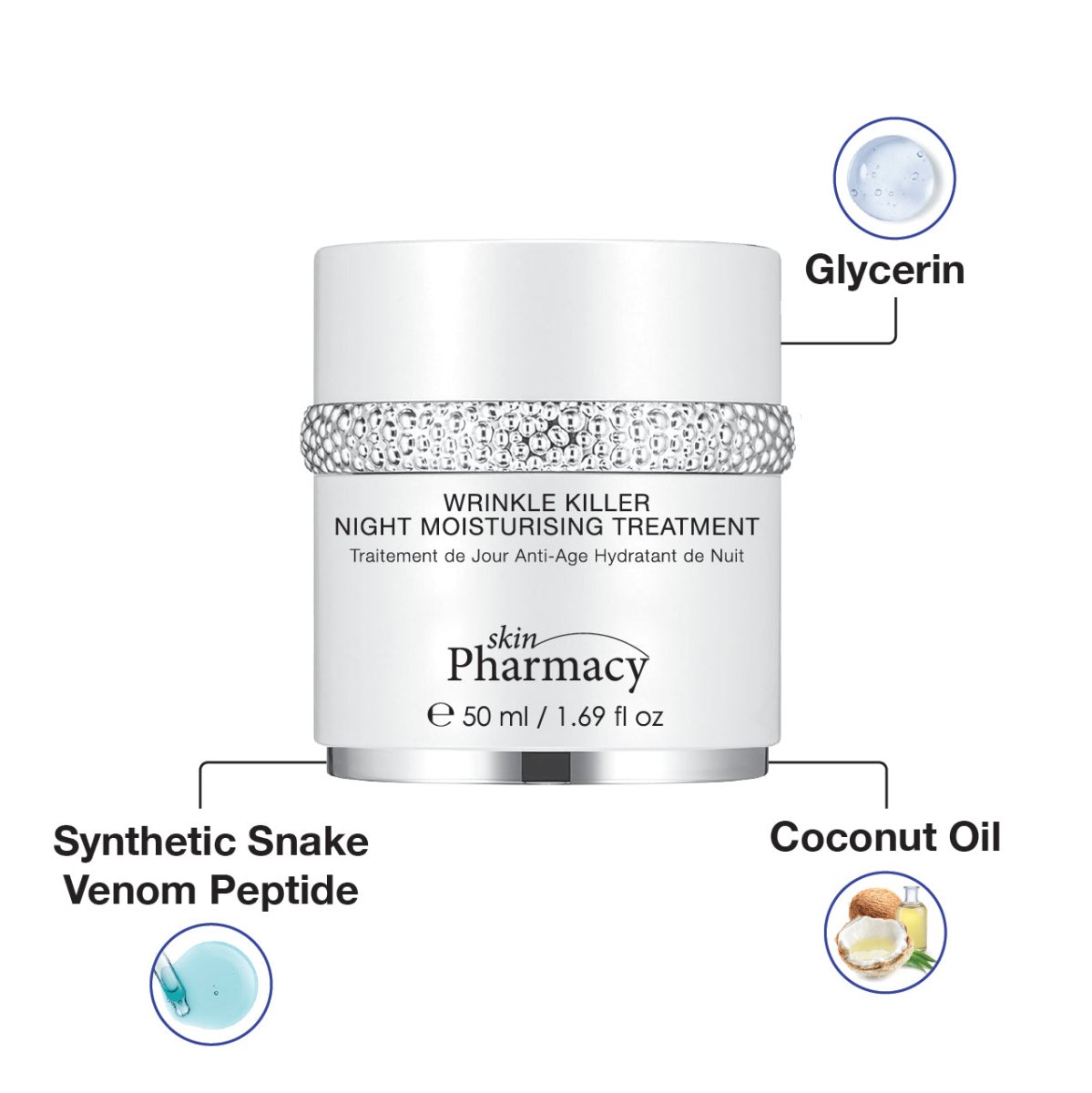 Glycerin

WRINKLE KILLER
NIGHT MOISTURISING TREATMENT
Traitement de Jour Anti-Age Hydratant de Nuit

skin
Pharmacy

℮ 50 ml / 1.69 fl oz

Synthetic Snake Venom Peptide

Coconut Oil