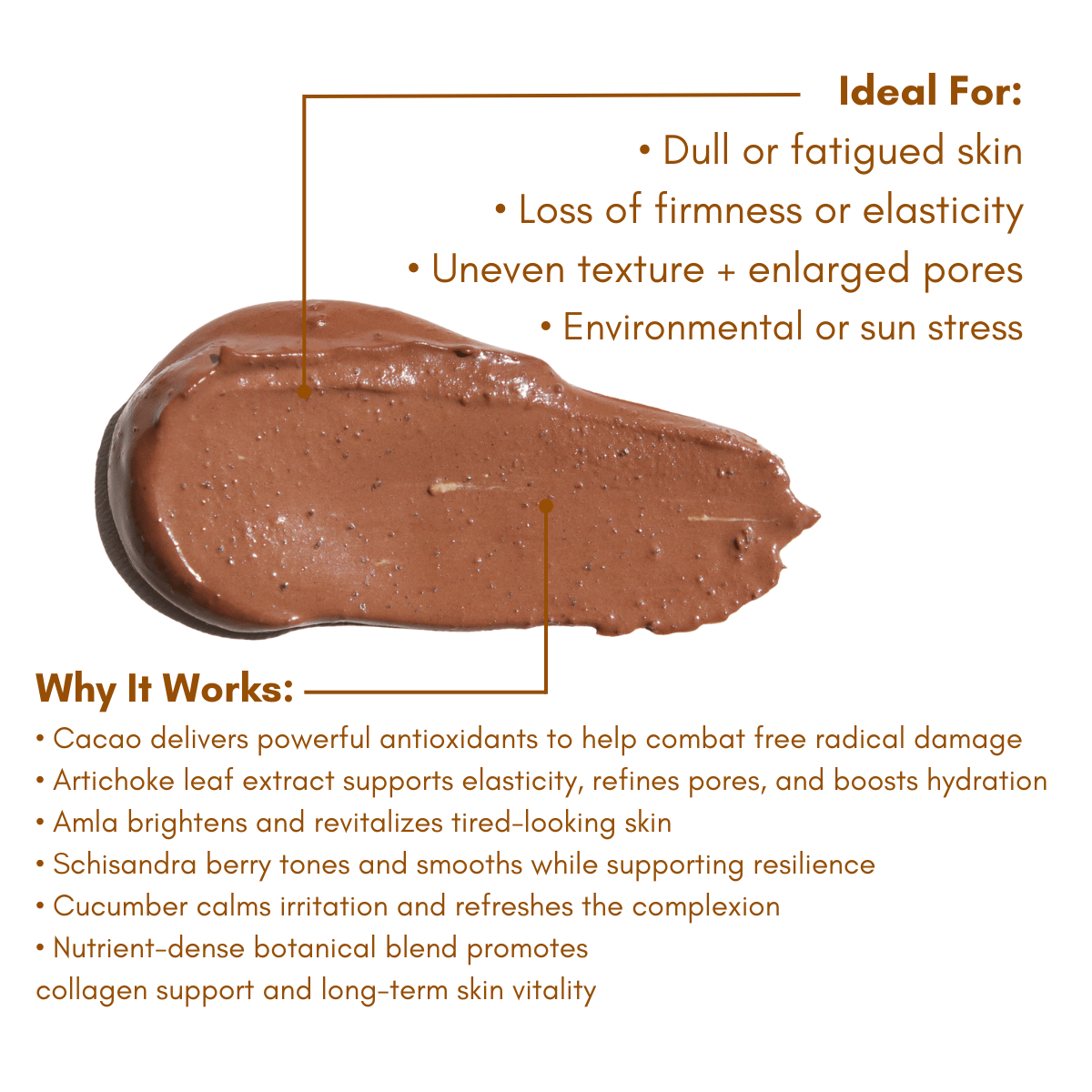 Ideal For:
• Dull or fatigued skin
• Loss of firmness or elasticity
• Uneven texture + enlarged pores
• Environmental or sun stress

Why It Works:
• Cacao delivers powerful antioxidants to help combat free radical damage
• Artichoke leaf extract supports elasticity, refines pores, and boosts hydration
• Amla brightens and revitalizes tired-looking skin
• Schisandra berry tones and smooths while supporting resilience
• Cucumber calms irritation and refreshes the complexion
• Nutrient-dense botanical blend promotes collagen support and long-term skin vitality